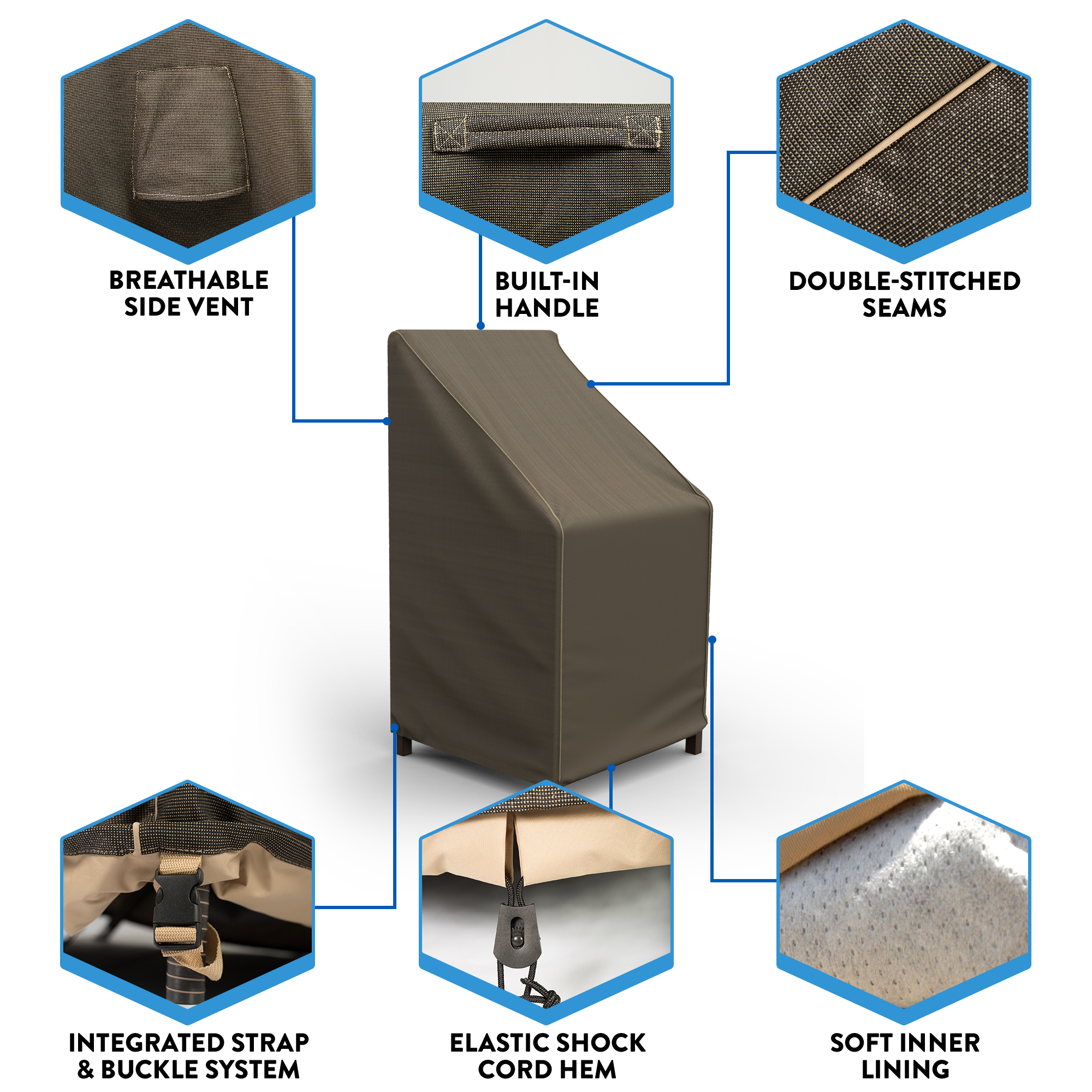 BREATHABLE SIDE VENT

BUILT-IN HANDLE

DOUBLE-STITCHED SEAMS

INTEGRATED STRAP & BUCKLE SYSTEM

ELASTIC SHOCK CORD HEM

SOFT INNER LINING