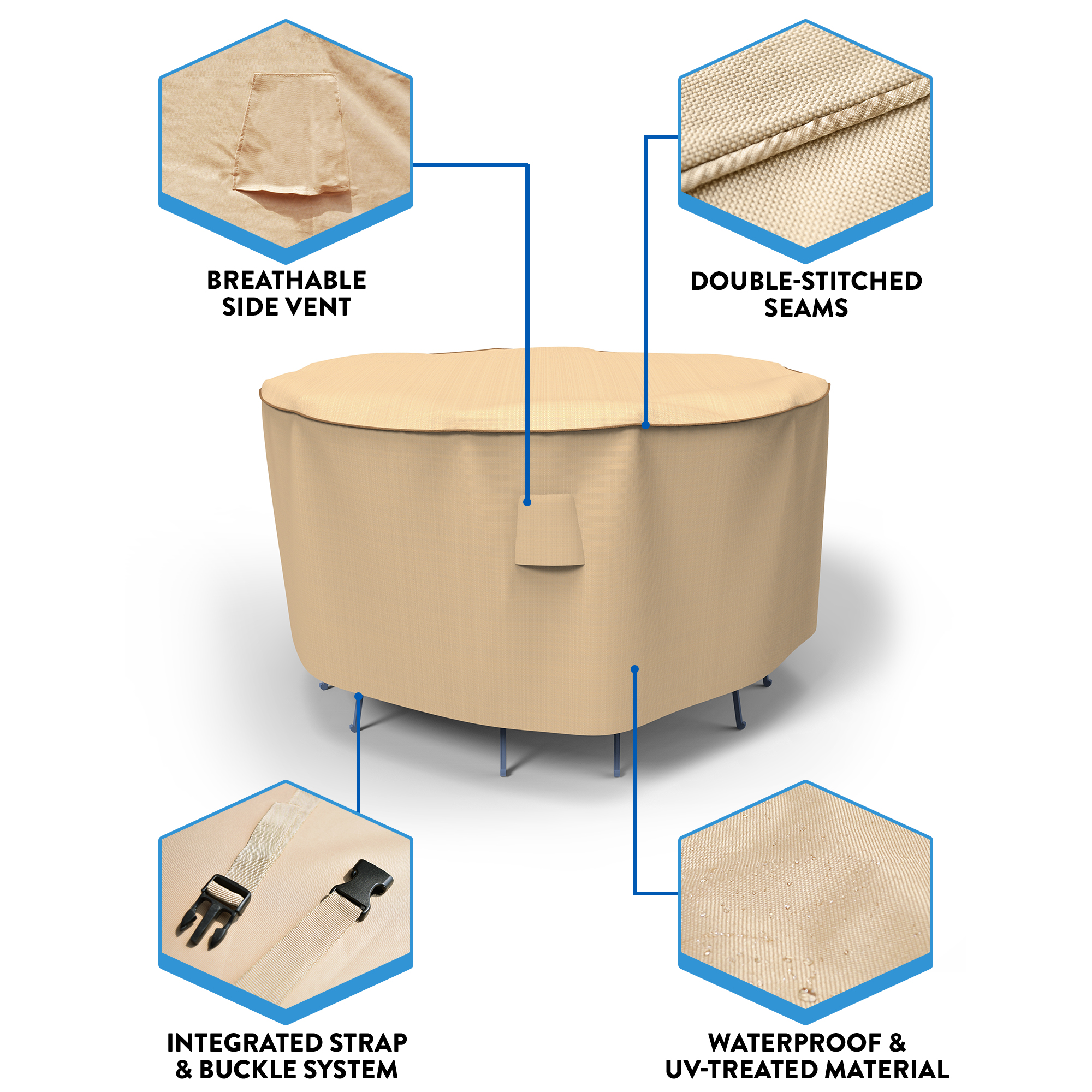 BREATHABLE SIDE VENT

DOUBLE-STITCHED SEAMS

INTEGRATED STRAP & BUCKLE SYSTEM

WATERPROOF & UV-TREATED MATERIAL