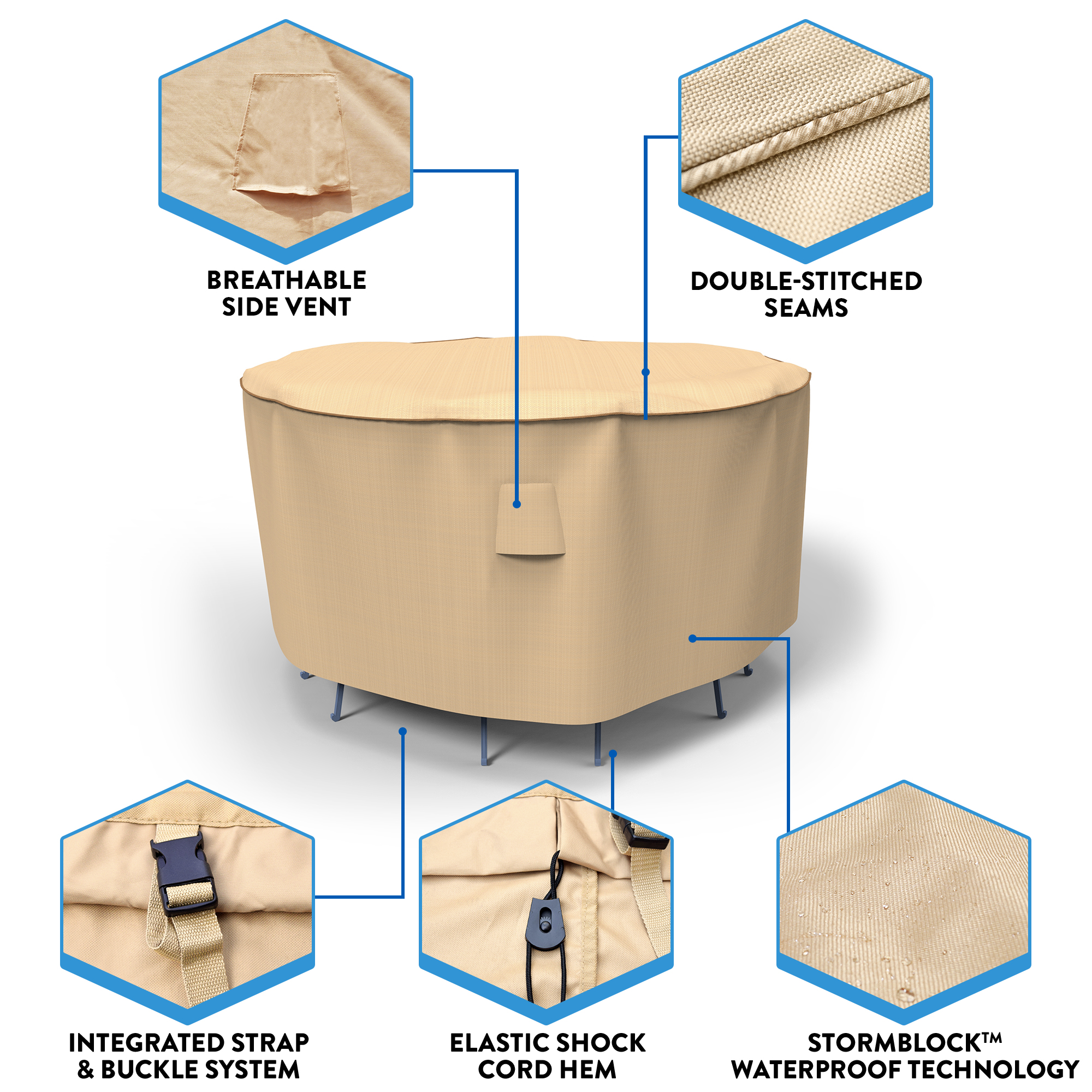 BREATHABLE SIDE VENT

DOUBLE-STITCHED SEAMS

INTEGRATED STRAP & BUCKLE SYSTEM

ELASTIC SHOCK CORD HEM

STORMBLOCK™ WATERPROOF TECHNOLOGY