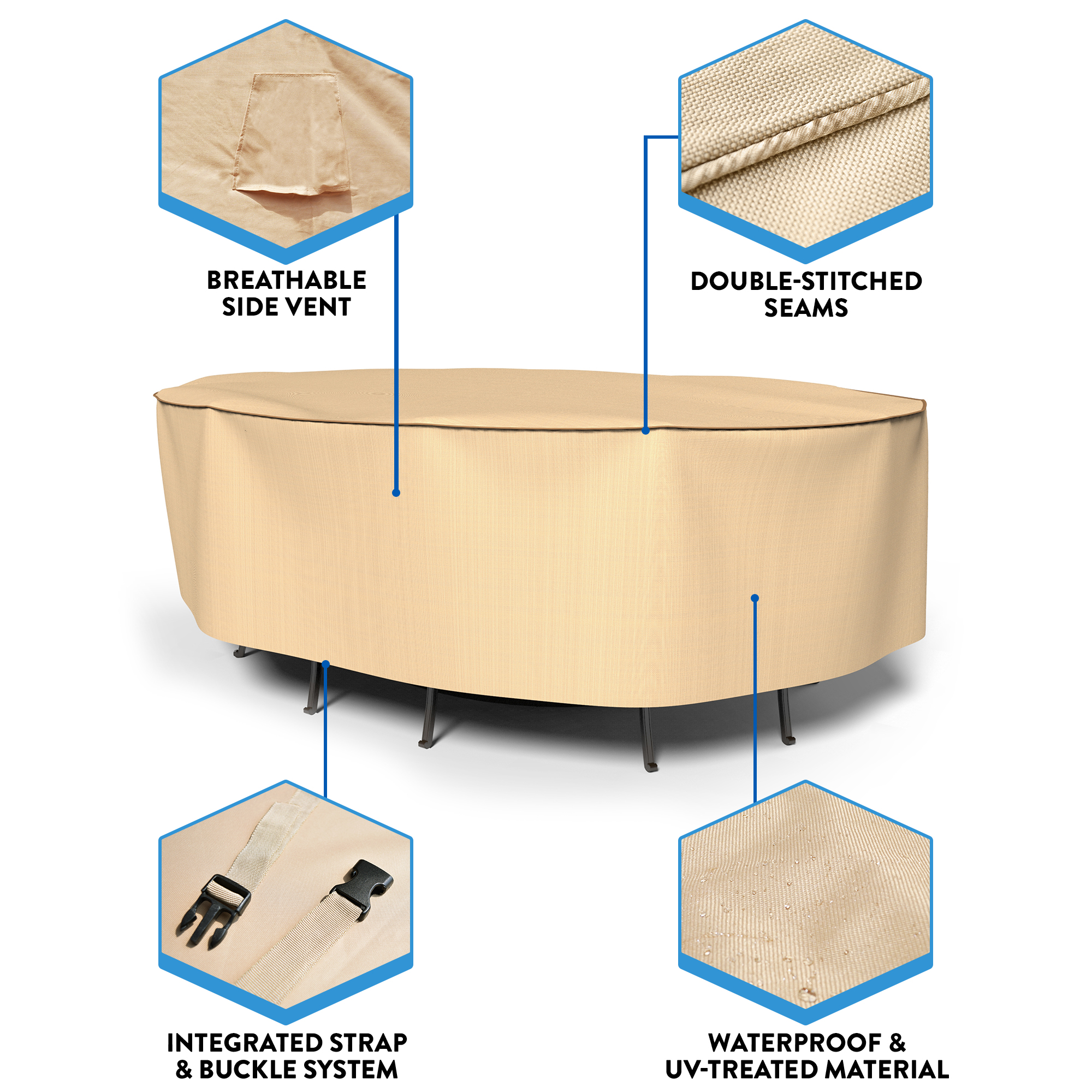 BREATHABLE SIDE VENT

DOUBLE-STITCHED SEAMS

INTEGRATED STRAP & BUCKLE SYSTEM

WATERPROOF & UV-TREATED MATERIAL