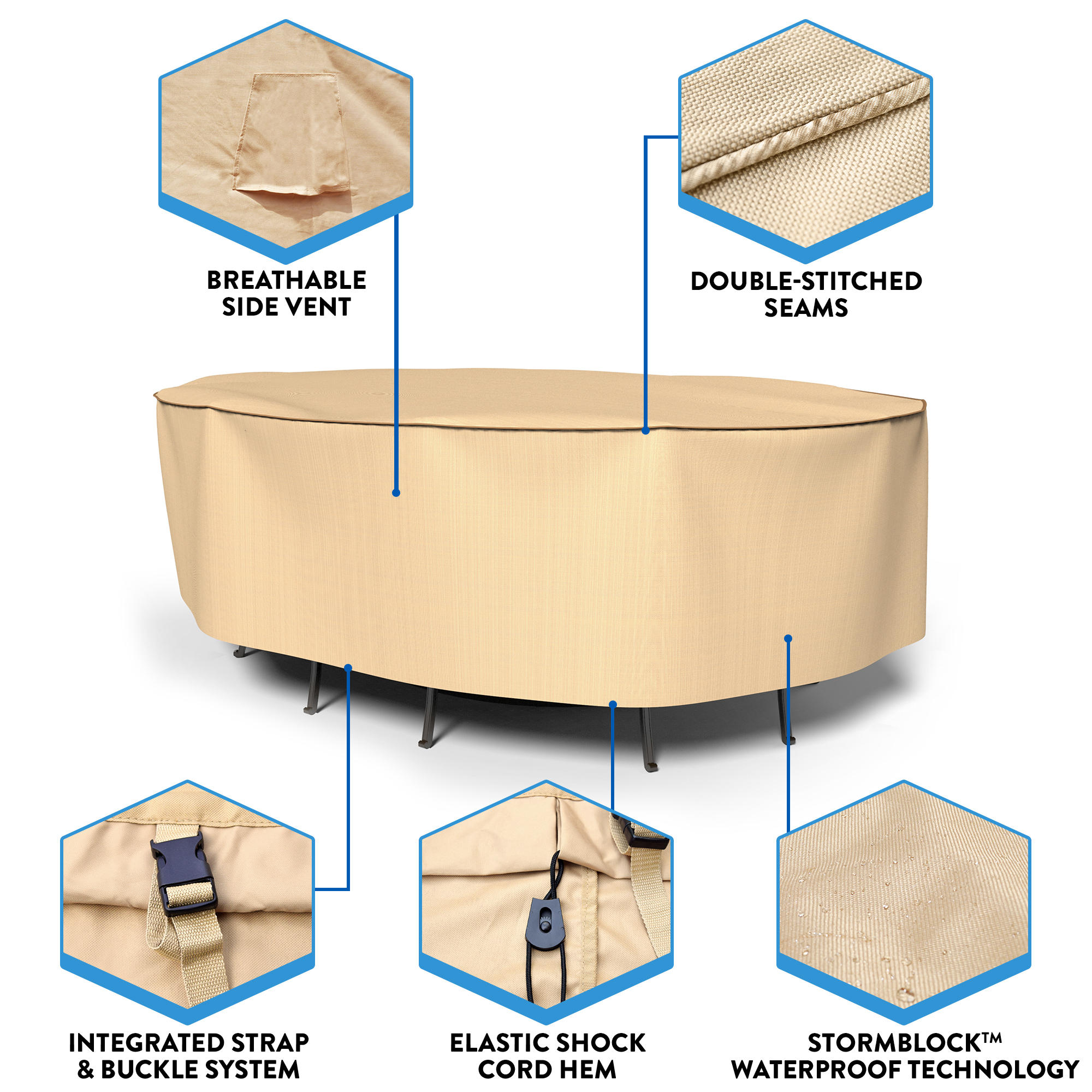 BREATHABLE SIDE VENT

DOUBLE-STITCHED SEAMS

INTEGRATED STRAP & BUCKLE SYSTEM

ELASTIC SHOCK CORD HEM

STORMBLOCK™ WATERPROOF TECHNOLOGY