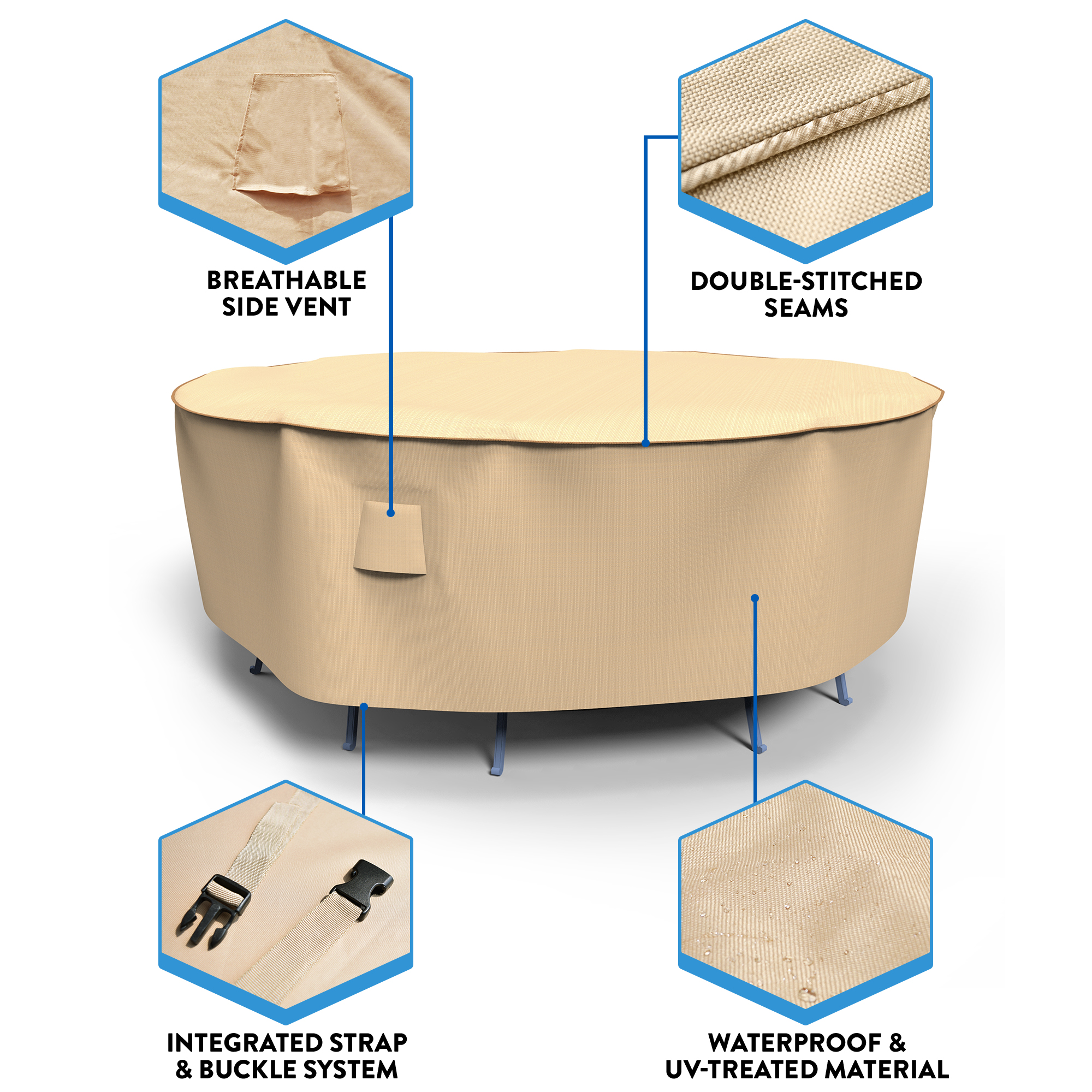 BREATHABLE SIDE VENT

DOUBLE-STITCHED SEAMS

INTEGRATED STRAP & BUCKLE SYSTEM

WATERPROOF & UV-TREATED MATERIAL