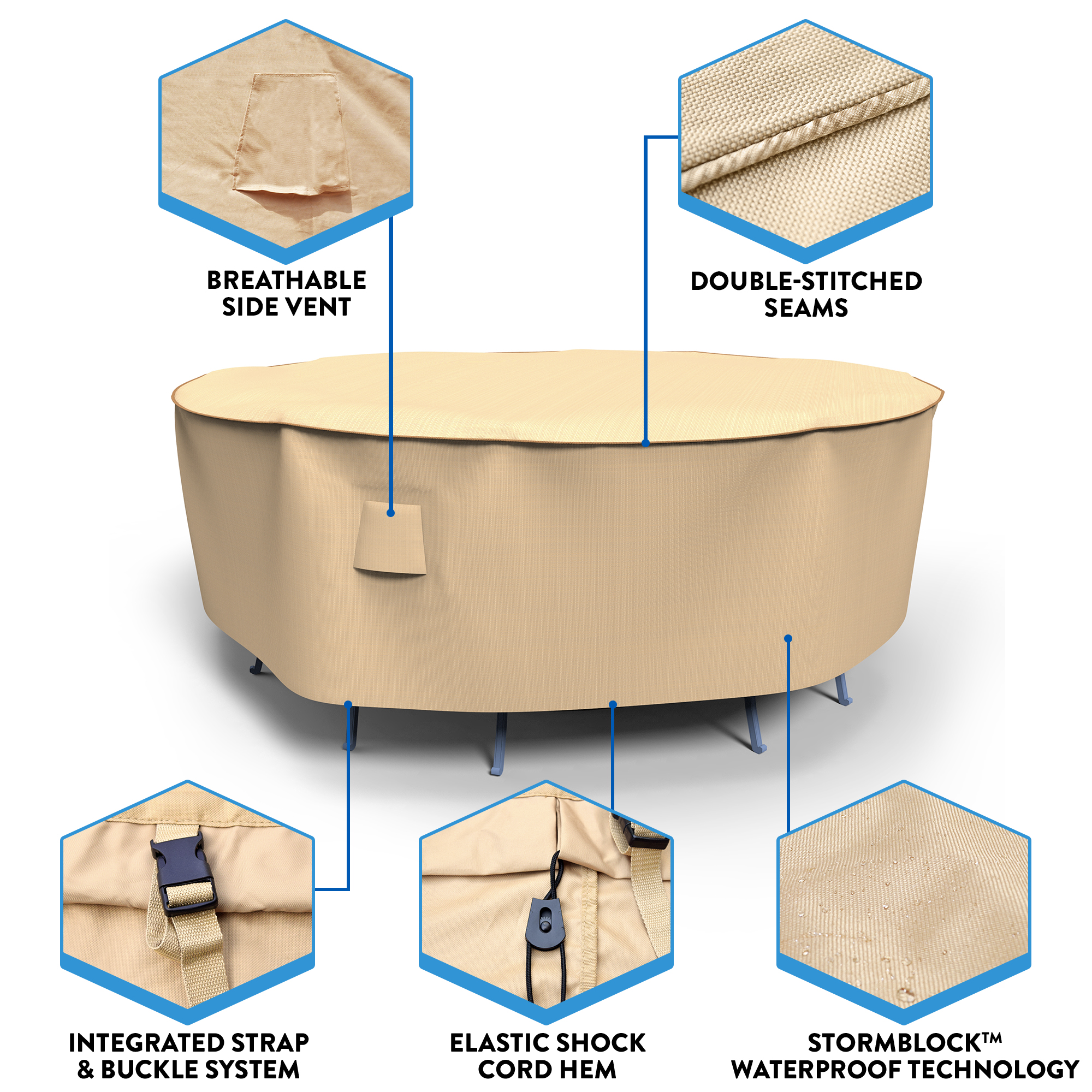 BREATHABLE SIDE VENT

DOUBLE-STITCHED SEAMS

INTEGRATED STRAP & BUCKLE SYSTEM

ELASTIC SHOCK CORD HEM

STORMBLOCK™ WATERPROOF TECHNOLOGY