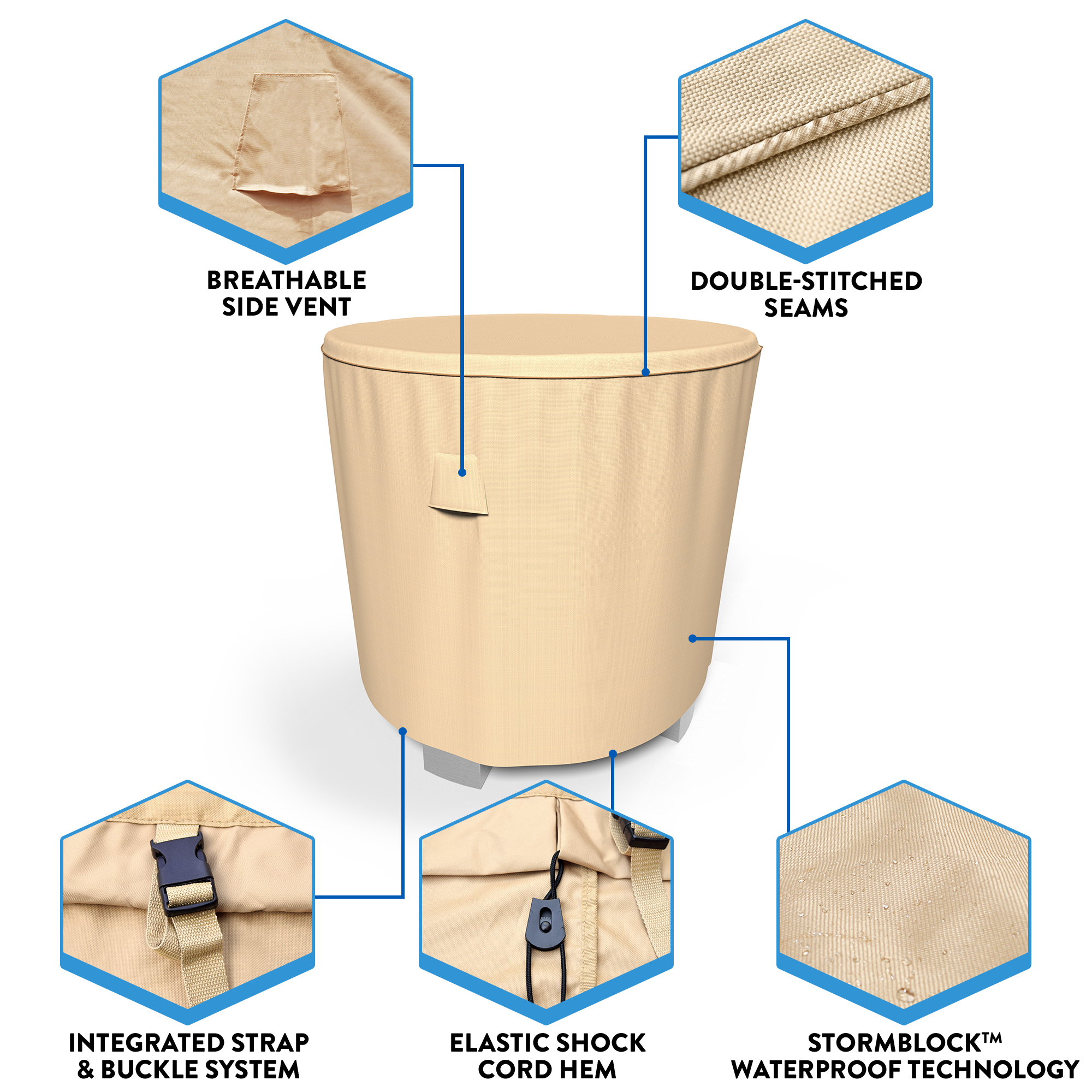 BREATHABLE SIDE VENT

DOUBLE-STITCHED SEAMS

INTEGRATED STRAP & BUCKLE SYSTEM

ELASTIC SHOCK CORD HEM

STORMBLOCK™ WATERPROOF TECHNOLOGY