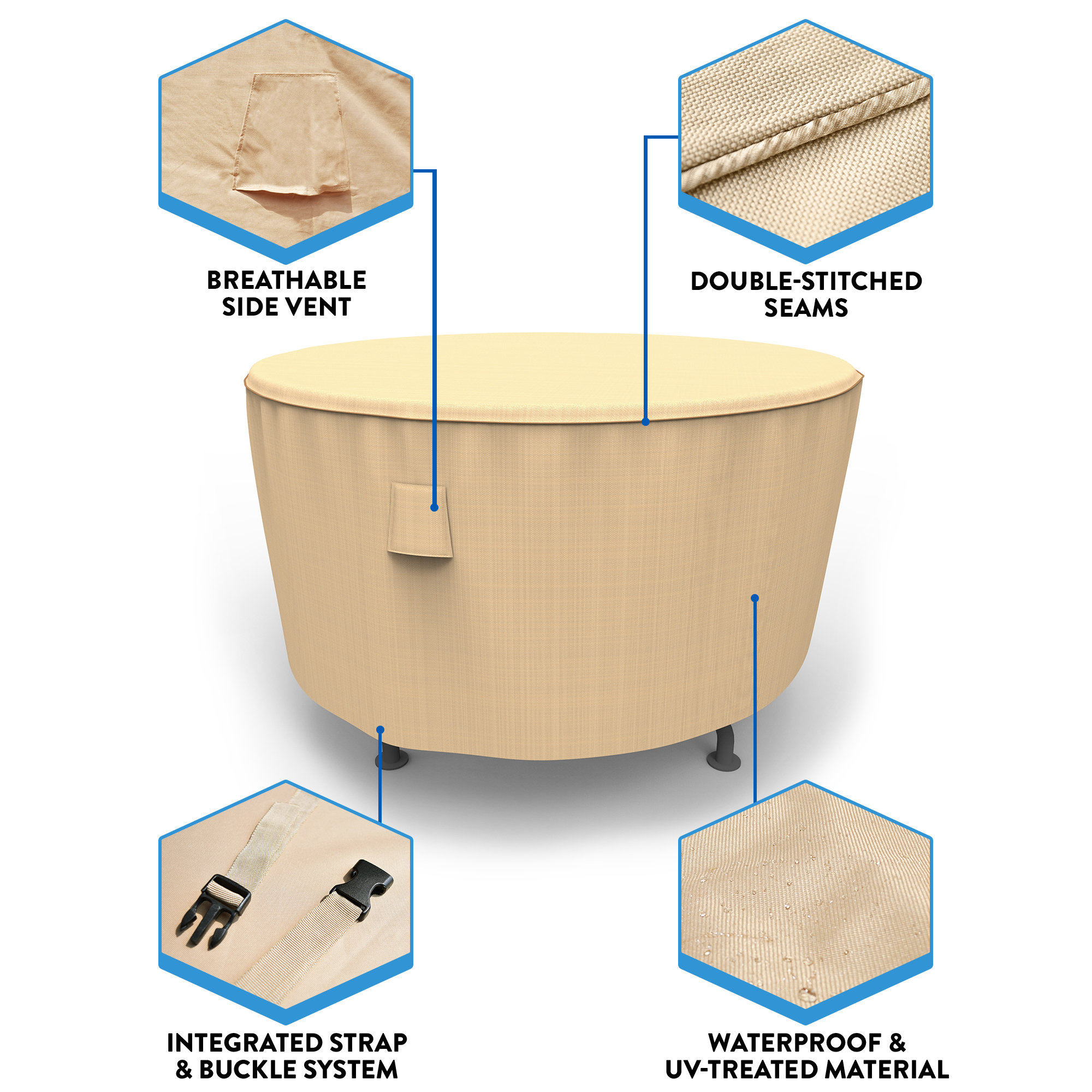 BREATHABLE SIDE VENT

DOUBLE-STITCHED SEAMS

INTEGRATED STRAP & BUCKLE SYSTEM

WATERPROOF & UV-TREATED MATERIAL