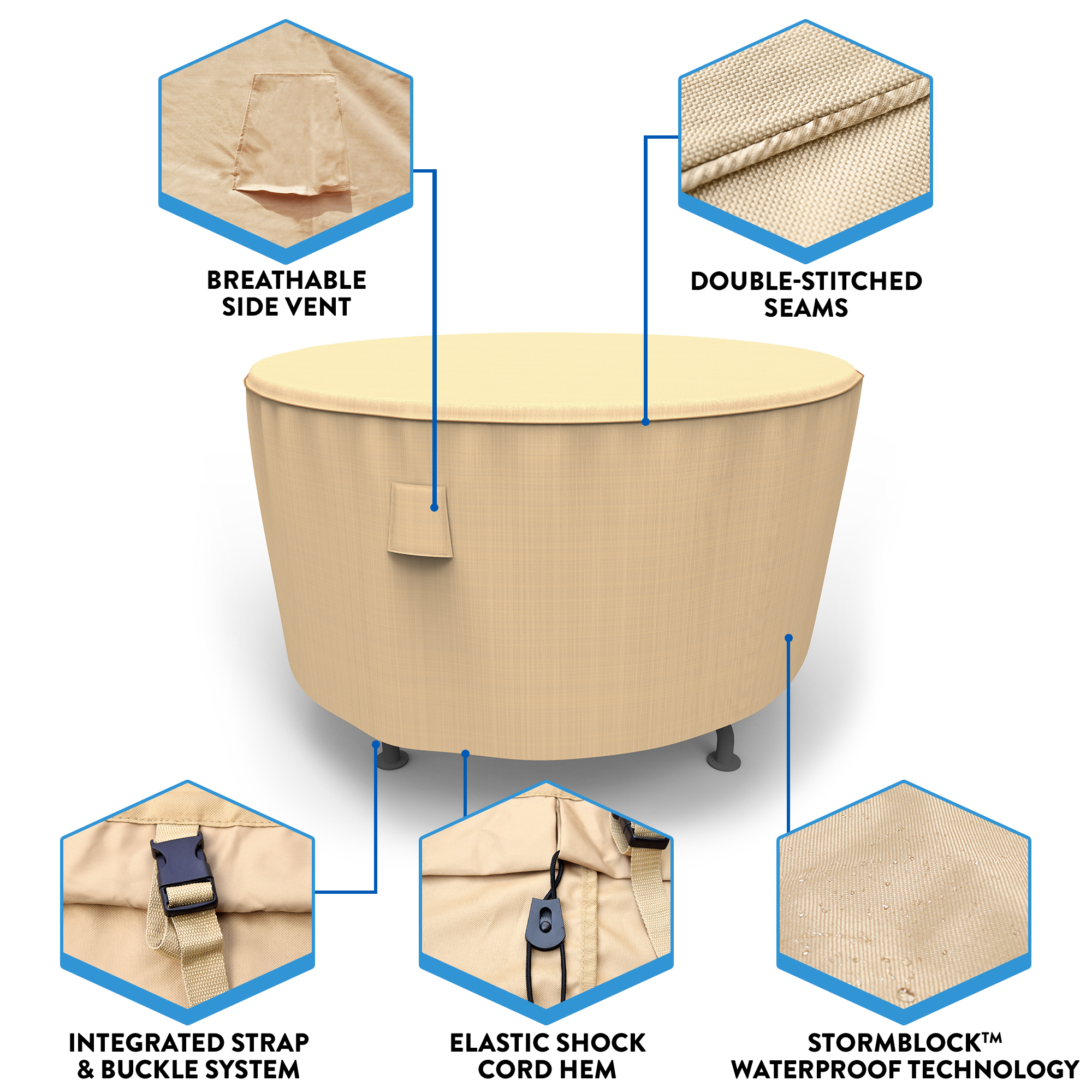 BREATHABLE SIDE VENT

DOUBLE-STITCHED SEAMS

INTEGRATED STRAP & BUCKLE SYSTEM

ELASTIC SHOCK CORD HEM

STORMBLOCK™ WATERPROOF TECHNOLOGY