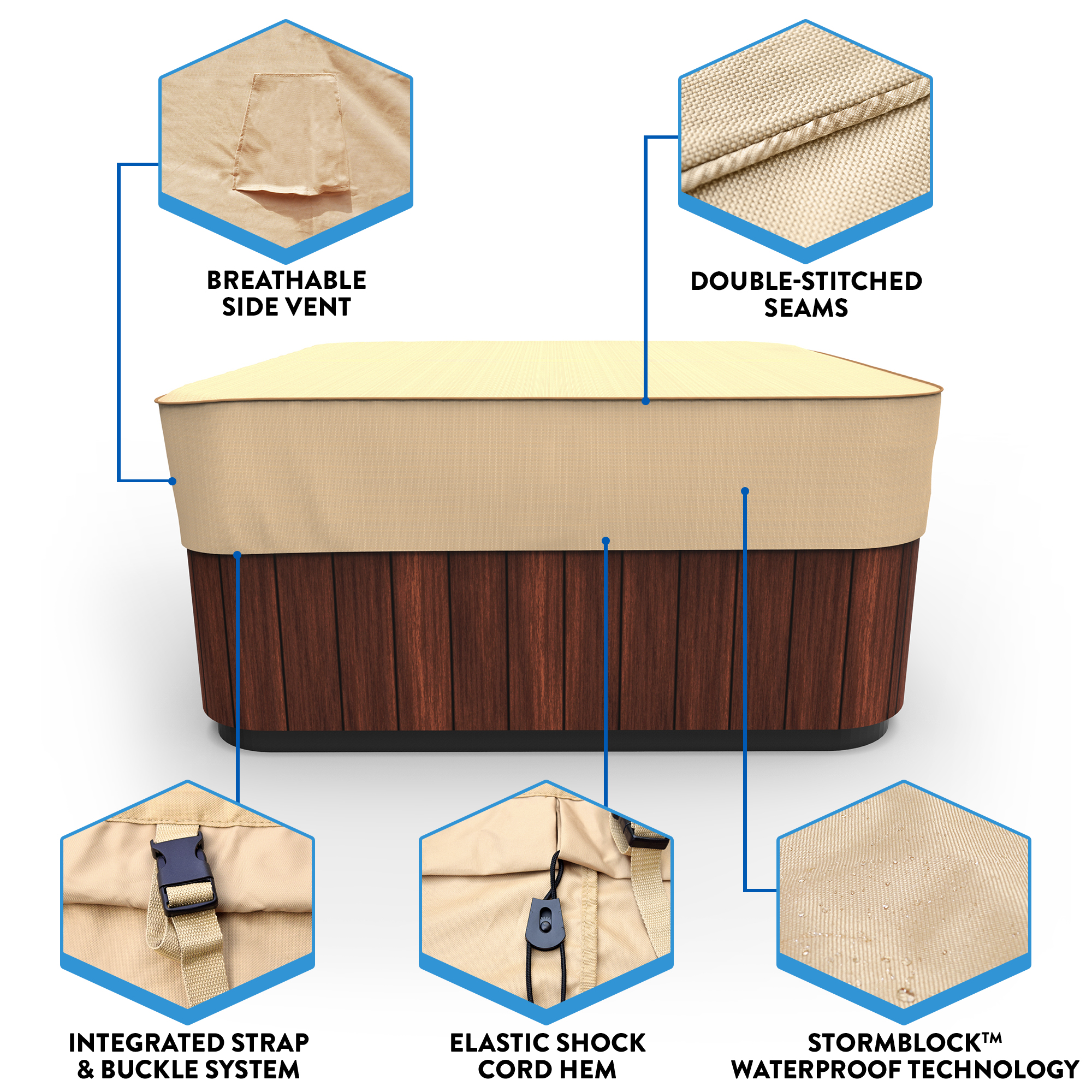 BREATHABLE SIDE VENT

DOUBLE-STITCHED SEAMS

INTEGRATED STRAP & BUCKLE SYSTEM

ELASTIC SHOCK CORD HEM

STORMBLOCK™ WATERPROOF TECHNOLOGY